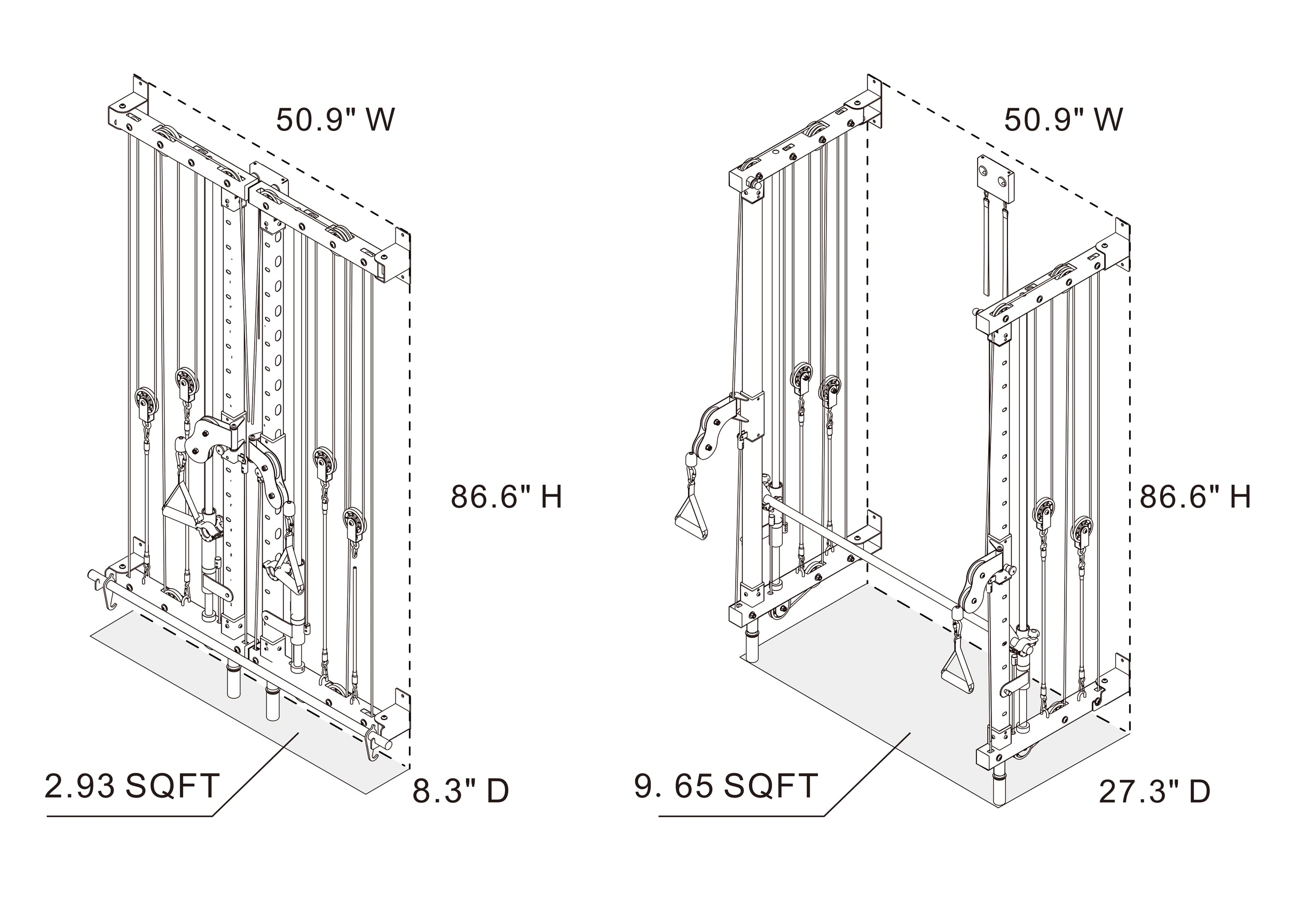 50.9" W

86.6" H

2.93 SQFT

8.3" D

50.9" W

86.6" H

9. 65 SQFT

27.3" D