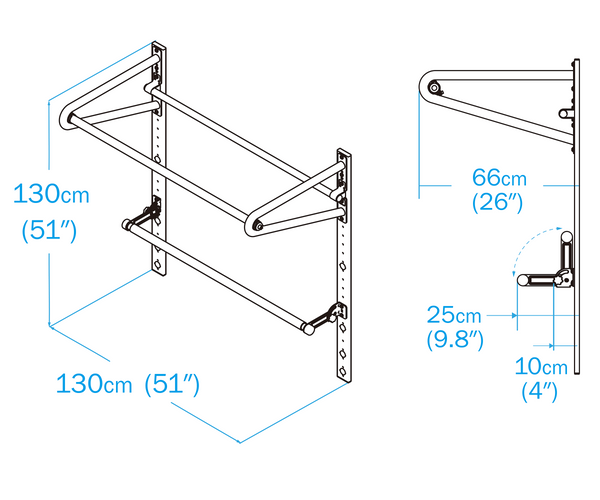 130cm
(51″)

130cm (51″)

66cm
(26″)

25cm
(9.8″)

10cm
(4″)