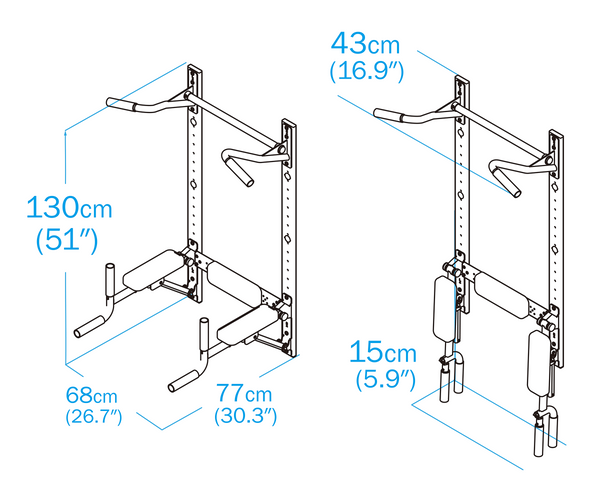 130cm
(51″)

68cm
(26.7″)

77cm
(30.3″)

43cm
(16.9″)

15cm
(5.9″)