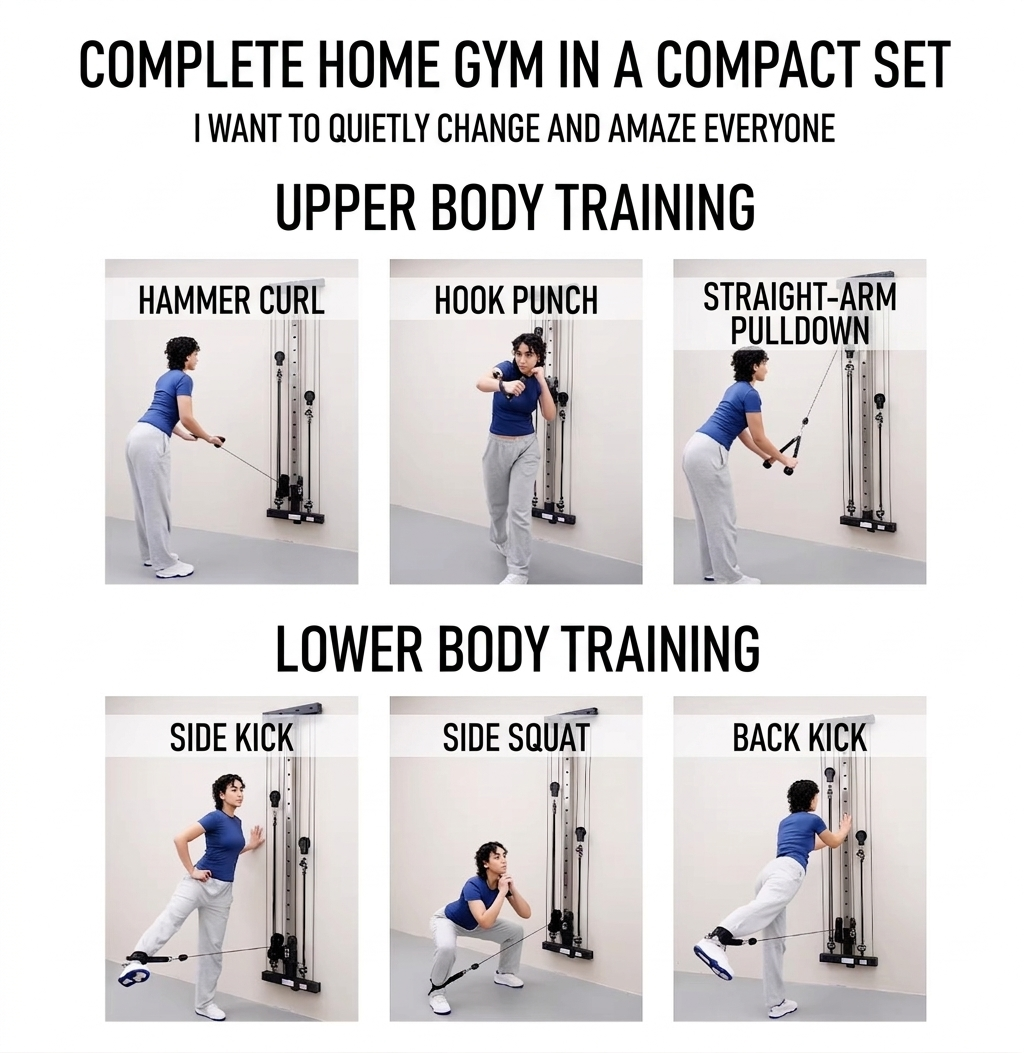 COMPLETE HOME GYM IN A COMPACT SET

I WANT TO QUIETLY CHANGE AND AMAZE EVERYONE

UPPER BODY TRAINING

HAMMER CURL

HOOK PUNCH

STRAIGHT-ARM PULLDOWN

LOWER BODY TRAINING

SIDE KICK

SIDE SQUAT

BACK KICK