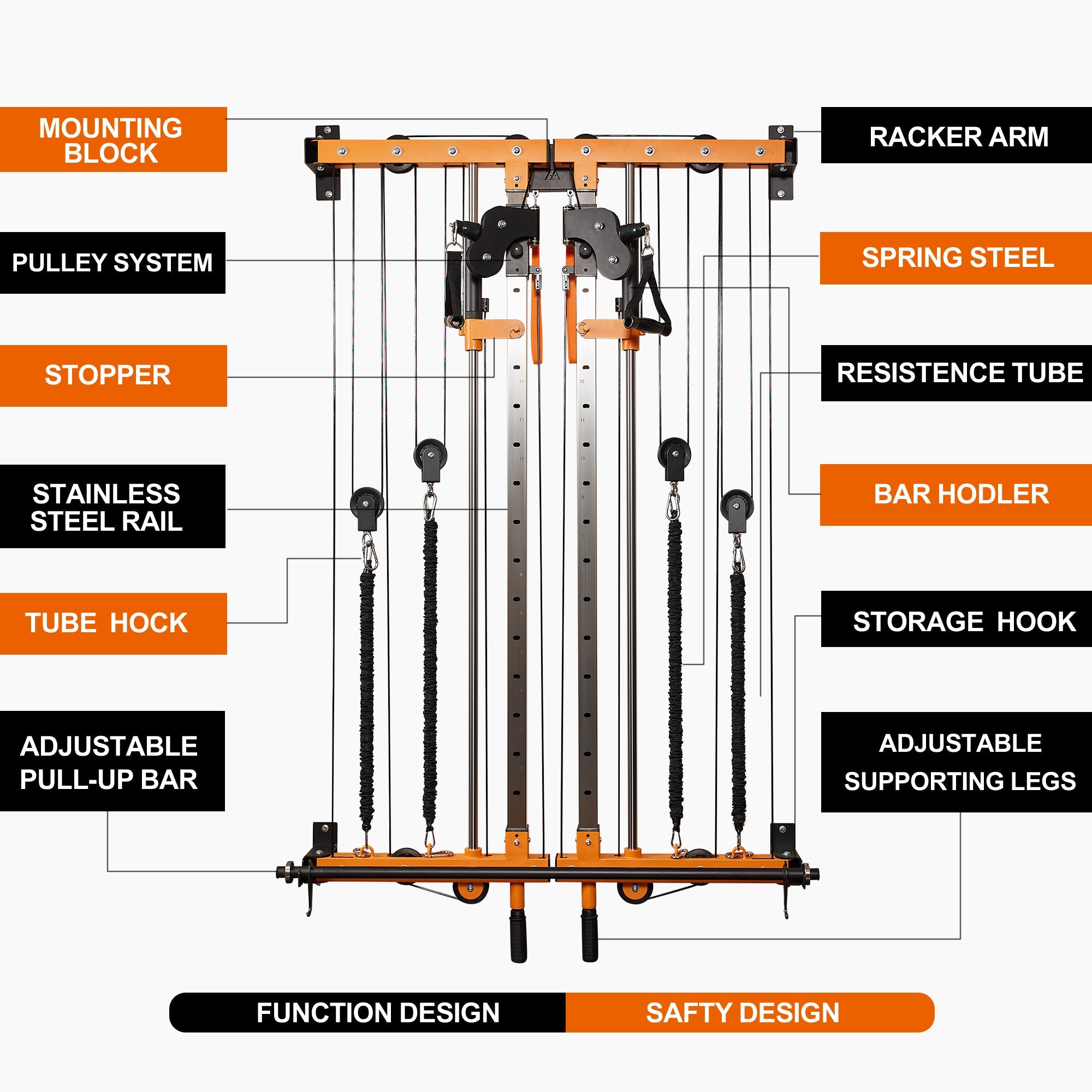 MOUNTING BLOCK

PULLEY SYSTEM

STOPPER

STAINLESS STEEL RAIL

TUBE HOCK

ADJUSTABLE PULL-UP BAR

RACKER ARM

SPRING STEEL

RESISTENCE TUBE

BAR HODLER

STORAGE HOOK

ADJUSTABLE SUPPORTING LEGS

FUNCTION DESIGN

SAFTY DESIGN