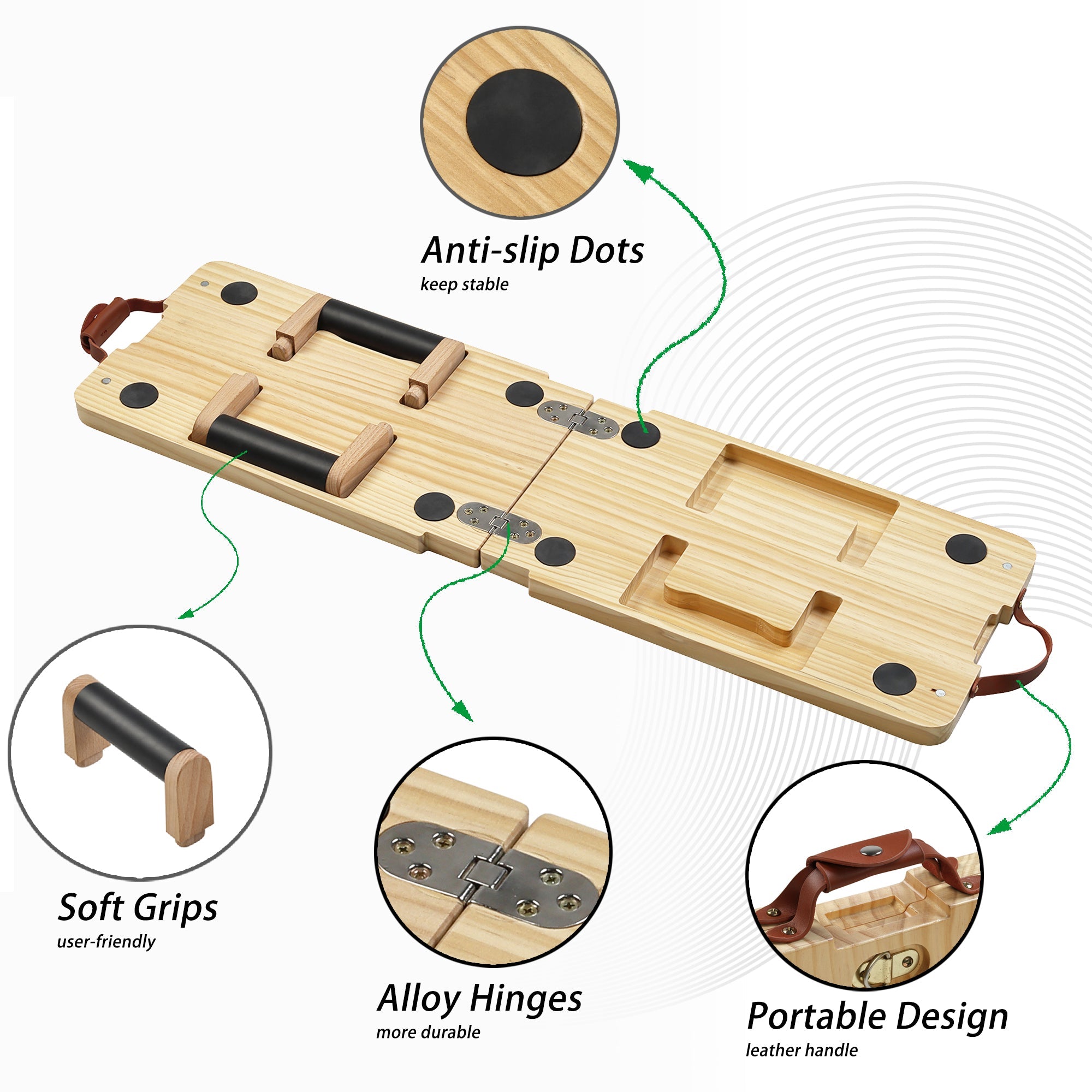 Anti-slip Dots
keep stable

Soft Grips
user-friendly

Alloy Hinges
more durable

Portable Design
leather handle