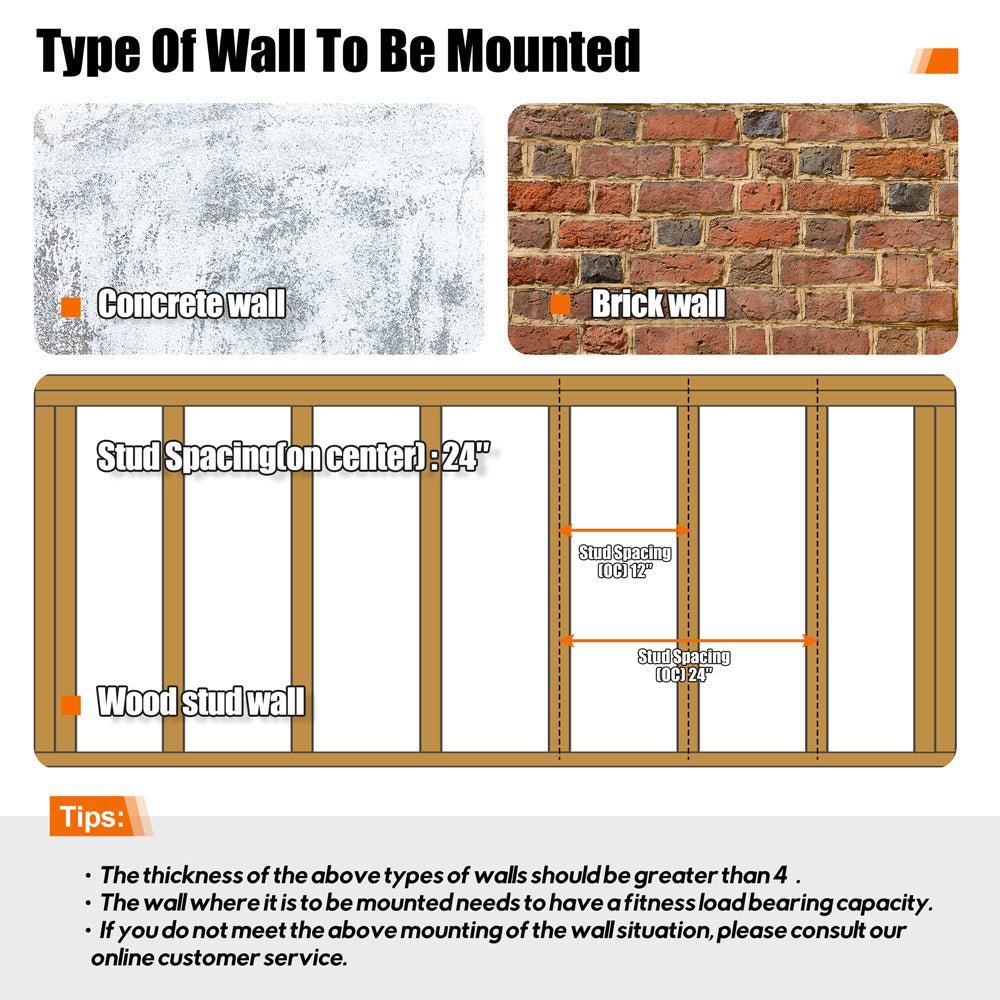 Type Of Wall To Be Mounted

Concrete wall

Brick wall

Stud Spacing(on center) : 24"

Stud Spacing (OC) 12"

Stud Spacing (OC) 24"

Wood stud wall

Tips:

· The thickness of the above types of walls should be greater than 4 .
· The wall where it is to be mounted needs to have a fitness load bearing capacity.
· If you do not meet the above mounting of the wall situation, please consult our online customer service.