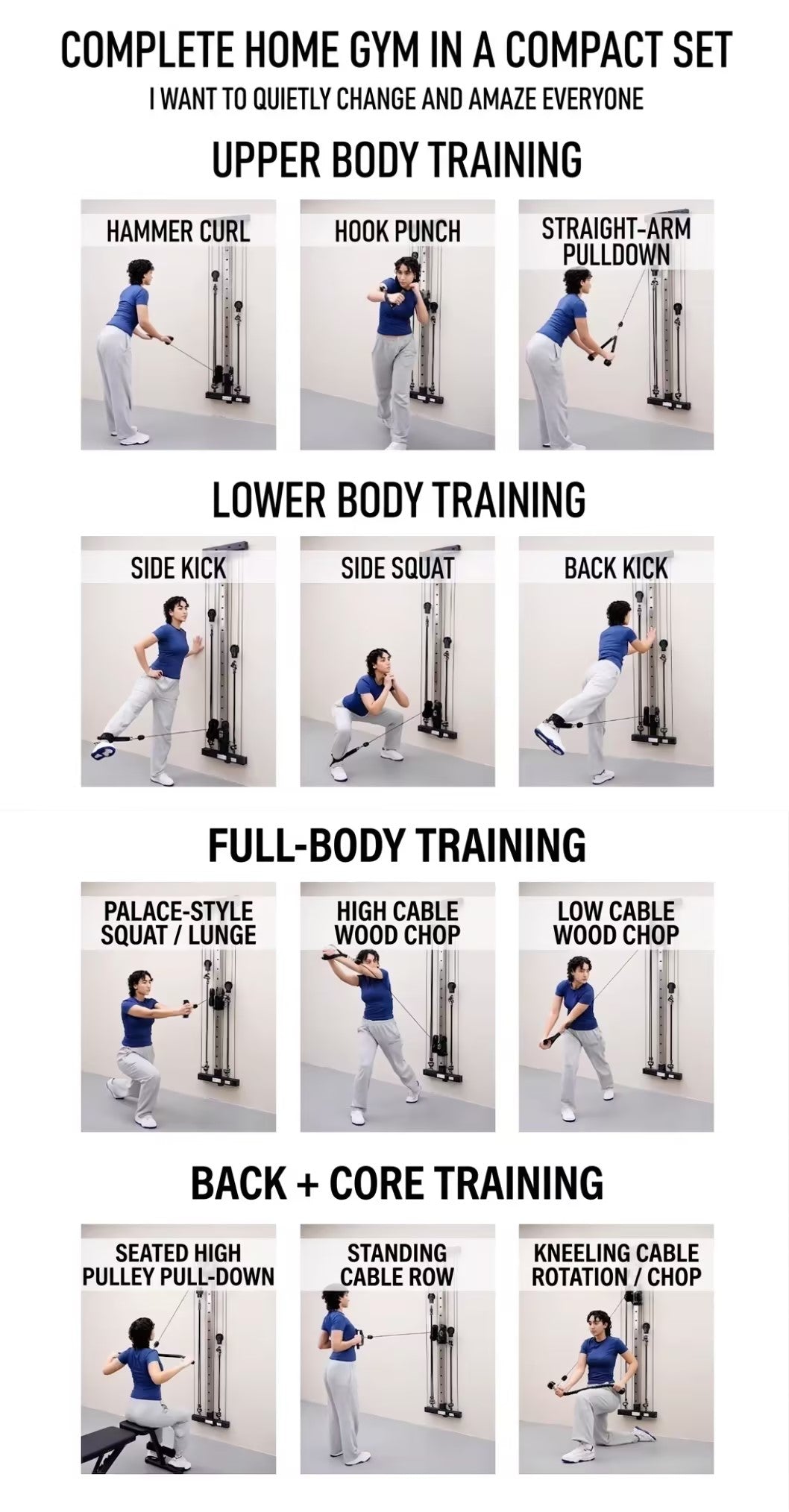 COMPLETE HOME GYM IN A COMPACT SET

I WANT TO QUIETLY CHANGE AND AMAZE EVERYONE

UPPER BODY TRAINING

HAMMER CURL

HOOK PUNCH

STRAIGHT-ARM PULLDOWN

LOWER BODY TRAINING

SIDE KICK

SIDE SQUAT

BACK KICK

FULL-BODY TRAINING

PALACE-STYLE SQUAT / LUNGE

HIGH CABLE WOOD CHOP

LOW CABLE WOOD CHOP

BACK + CORE TRAINING

SEATED HIGH PULLEY PULL-DOWN

STANDING CABLE ROW

KNEELING CABLE ROTATION / CHOP